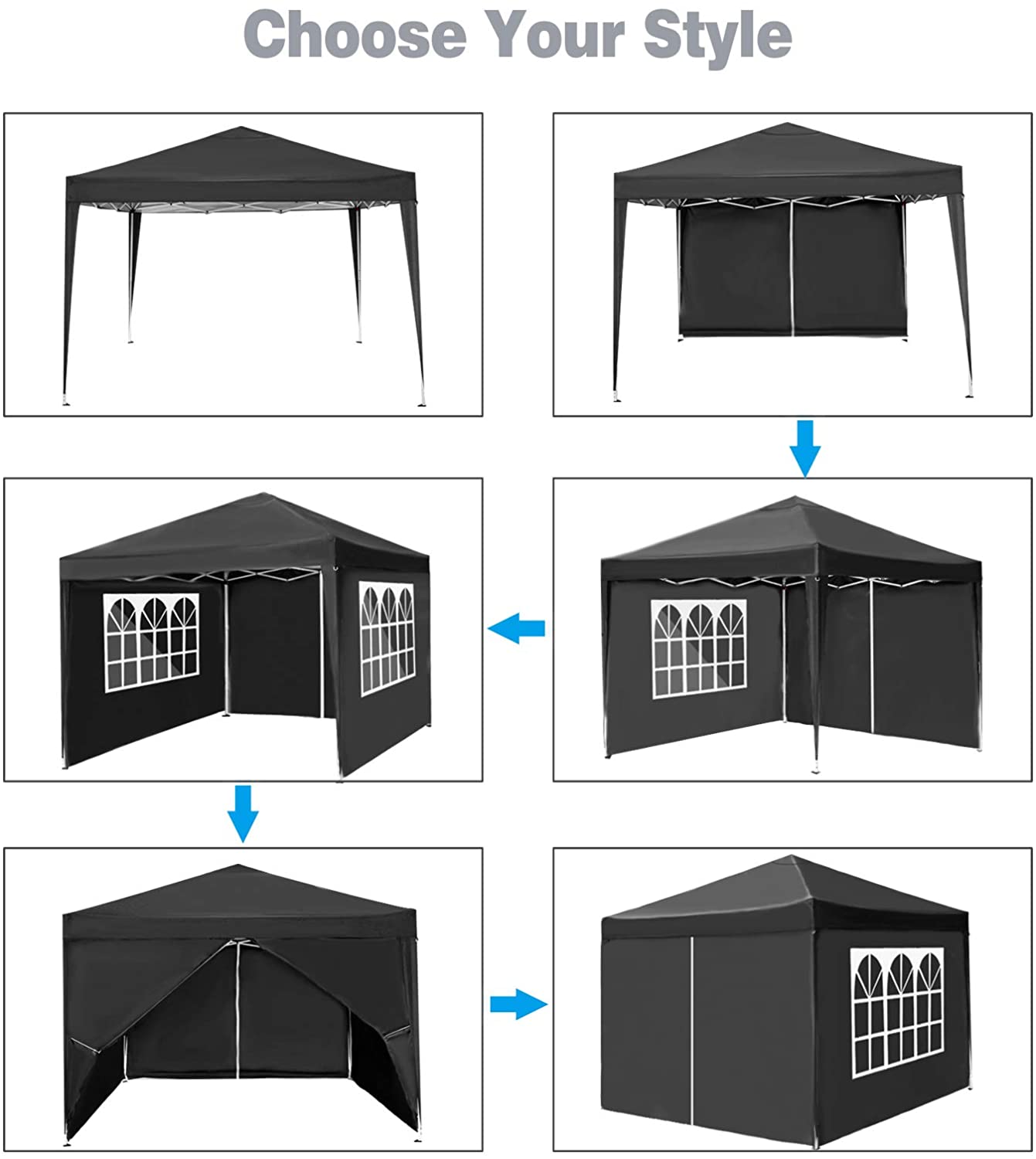 Choose Your Style